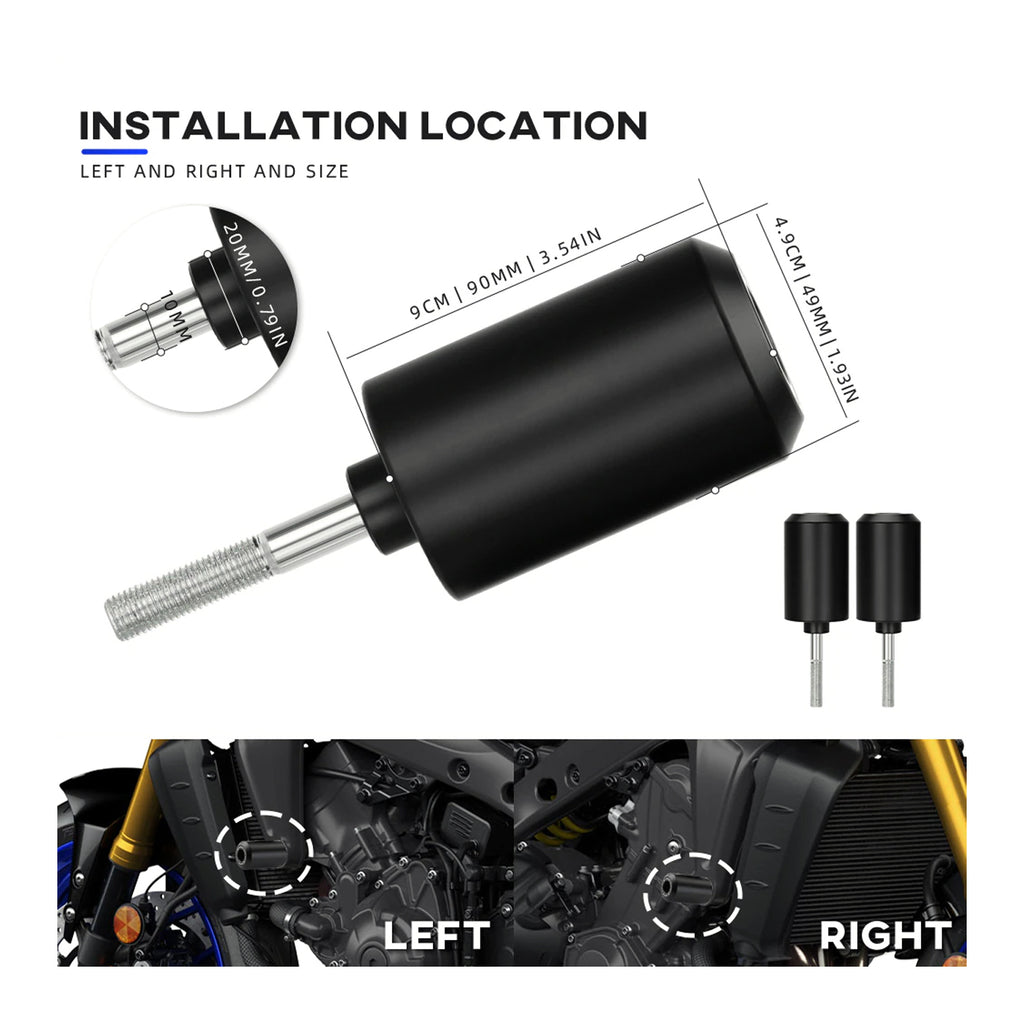 INSTALLATION LOCATION

LEFT AND RIGHT AND SIZE

20MM/0.79IN

10MM

9CM | 90MM | 3.54IN

4.9CM | 49MM | 1.93IN

LEFT

RIGHT